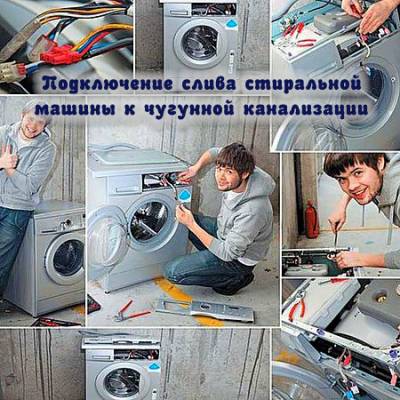 Подключение слива стиральной машины к чугунной канализации